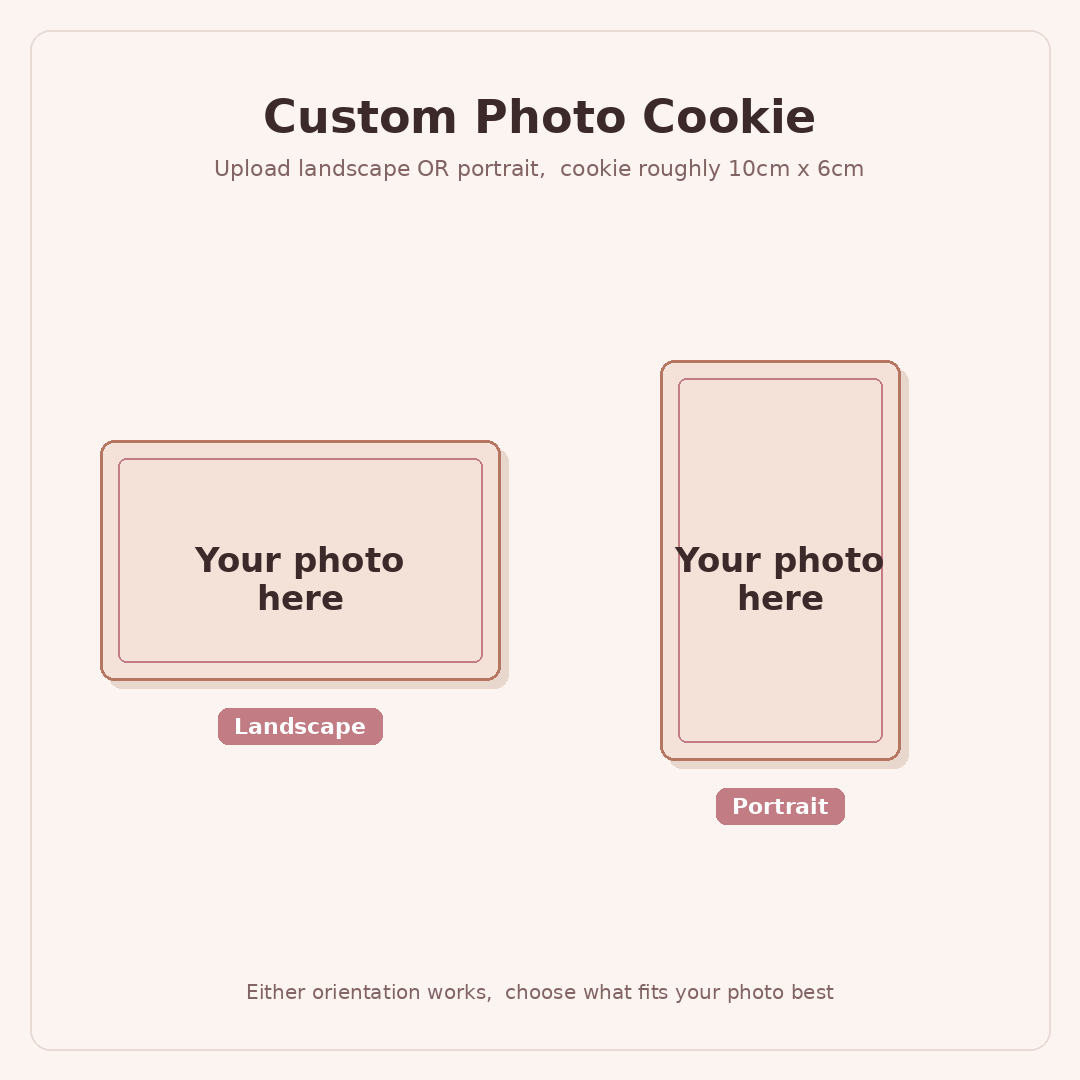 Custom Photo Cookie

Upload landscape OR portrait,  cookie roughly 10cm x 6cm

Your photo here

Landscape

Your photo here

Portrait

Either orientation works,  choose what fits your photo best